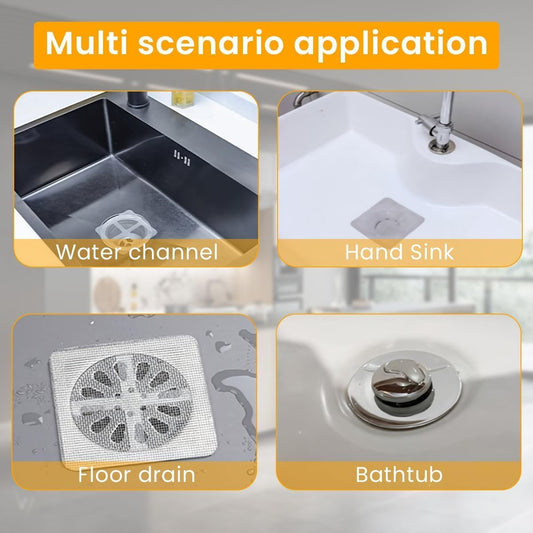 Multi scenario application

Water channel

Hand Sink

Floor drain

Bathtub