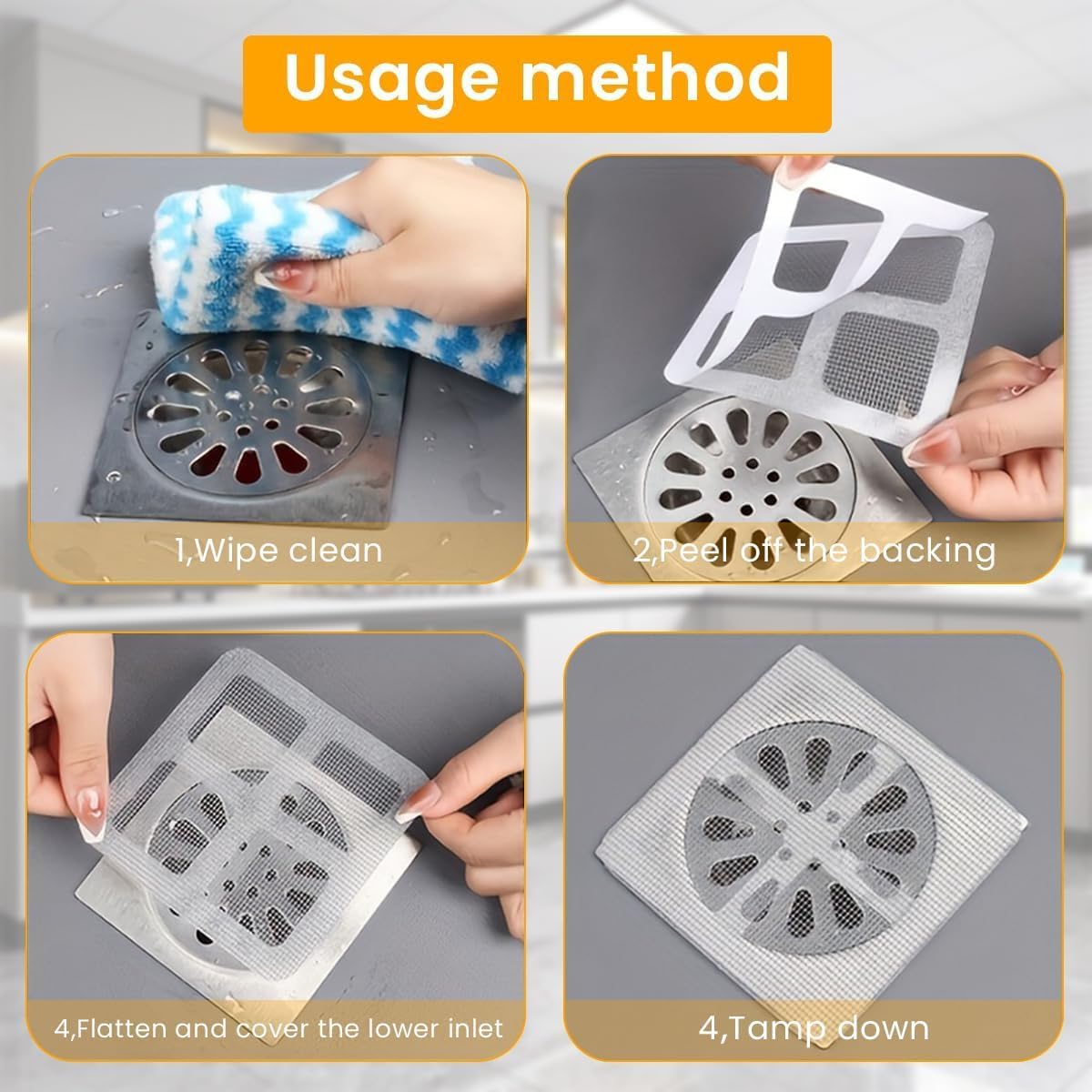 Usage method

1,Wipe clean

2,Peel off the backing

4,Flatten and cover the lower inlet

4,Tamp down